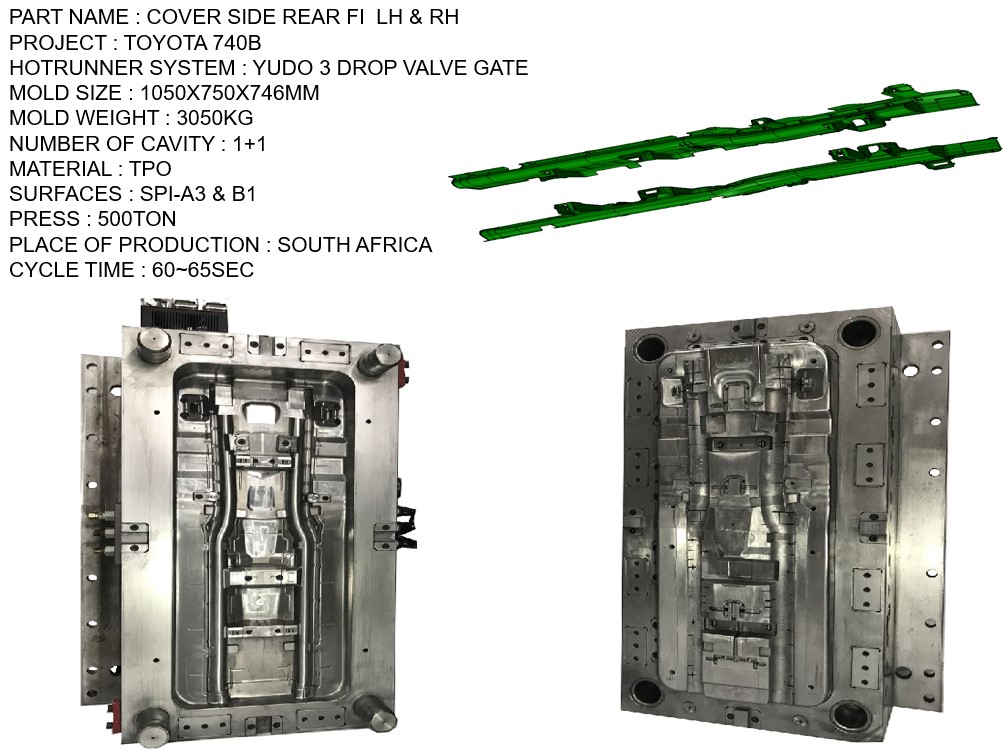 PART NAME : COVER SIDE REAR FI LH & RH
PROJECT : TOYOTA 740B
HOTRUNNER SYSTEM : YUDO 3 DROP VALVE GATE
MOLD SIZE : 1050X750X746MM
MOLD WEIGHT : 3050KG
NUMBER OF CAVITY : 1+1
MATERIAL : TPO
SURFACES : SPI-A3 & B1
PRESS : 500TON
PLACE OF PRODUCTION : SOUTH AFRICA
CYCLE TIME : 60~65SEC